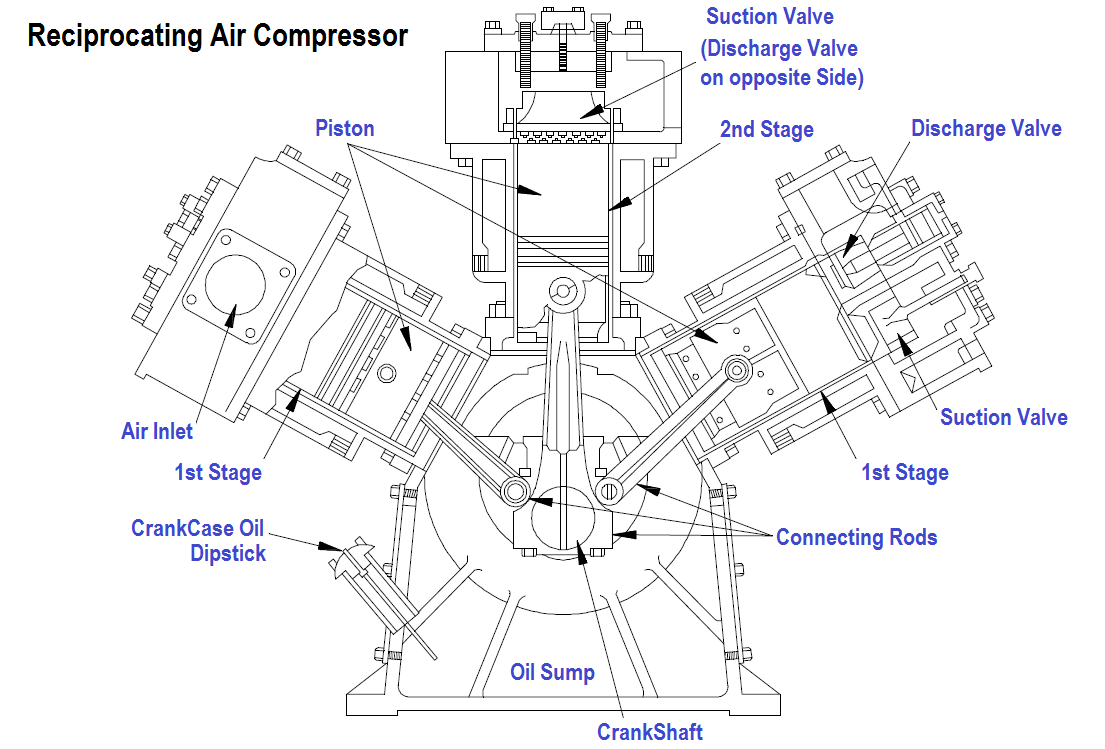 Reciprocating Air Compressor

Suction Valve (Discharge Valve on opposite Side)

Piston

2nd Stage

Discharge Valve

Air Inlet

1st Stage

Suction Valve

1st Stage

CrankCase Oil Dipstick

Connecting Rods

Oil Sump

CrankShaft